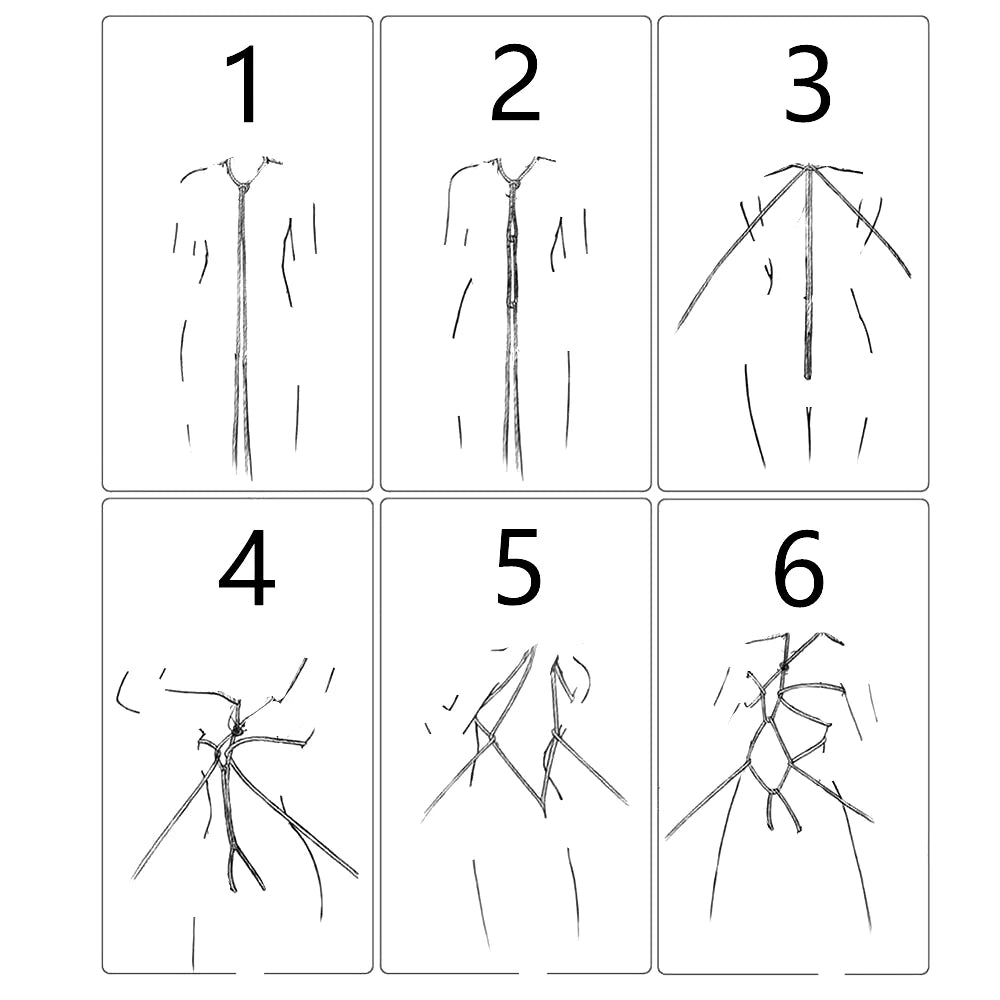 1

2

3

4

5

6