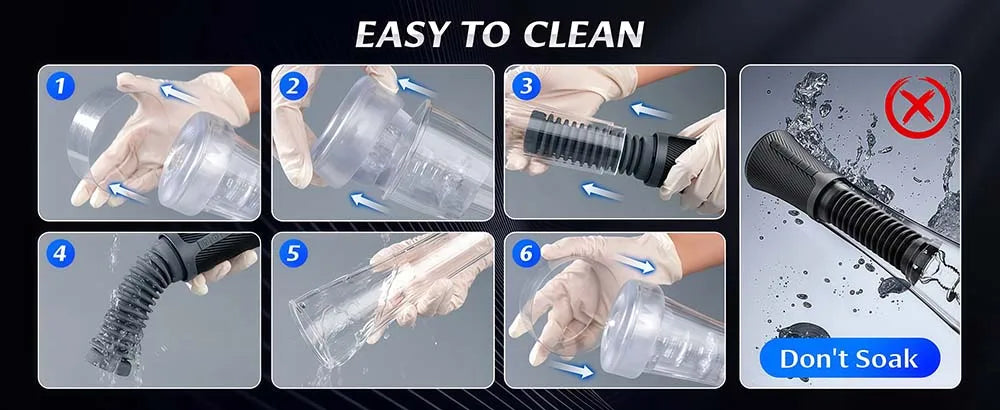 EASY TO CLEAN

1

2

3

4

5

6

Don't Soak